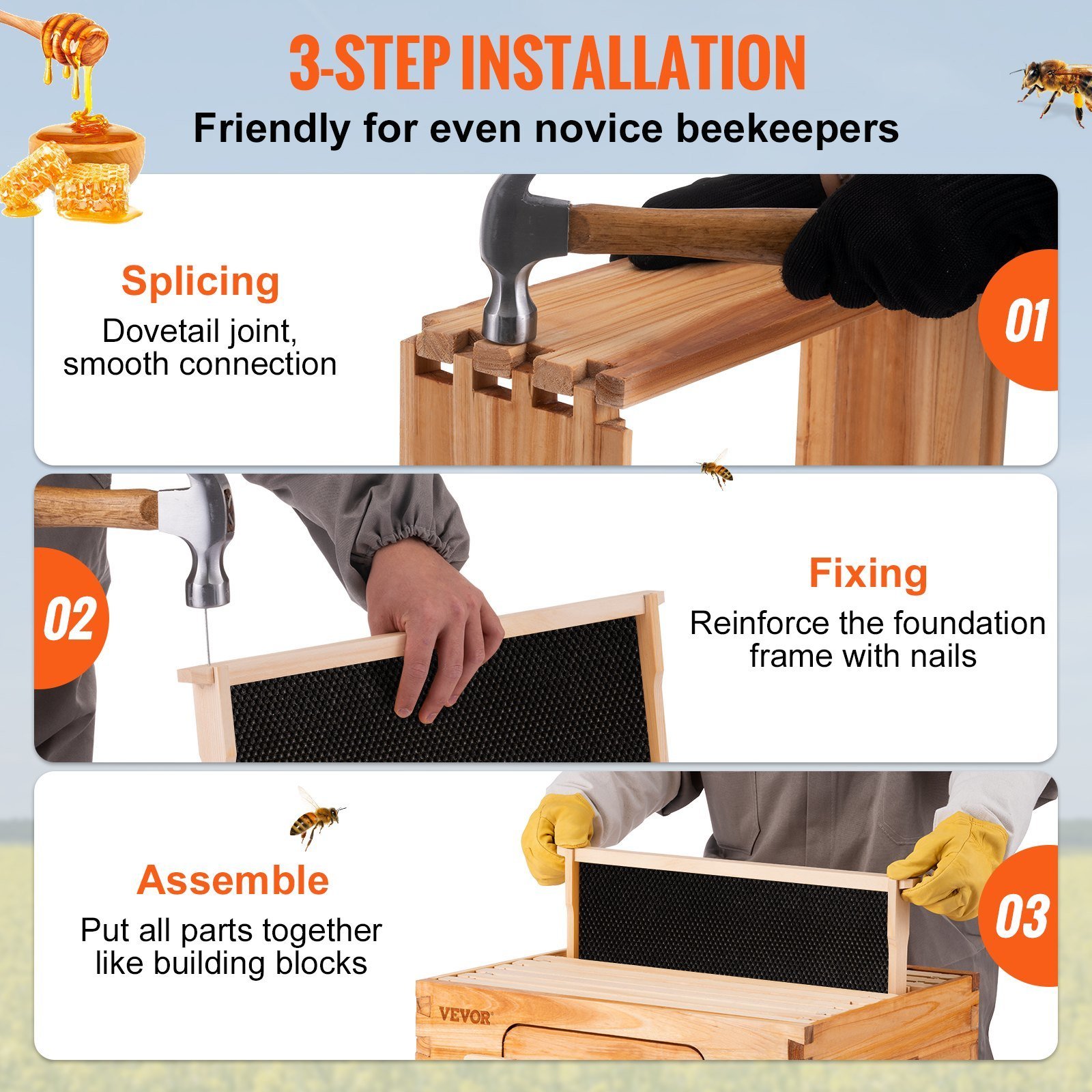 3-STEP INSTALLATION

Friendly for even novice beekeepers

Splicing

Dovetail joint, smooth connection

01

02

Fixing

Reinforce the foundation frame with nails

Assemble

Put all parts together like building blocks

03

VEVOR